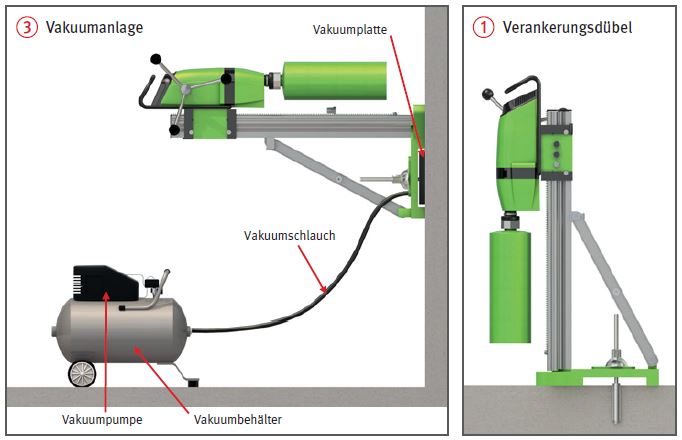 ③ Vakuumanlage

Vakuumplatte

Vakuumschlauch

Vakuumpumpe

Vakuumbehälter

① Verankerungsdübel