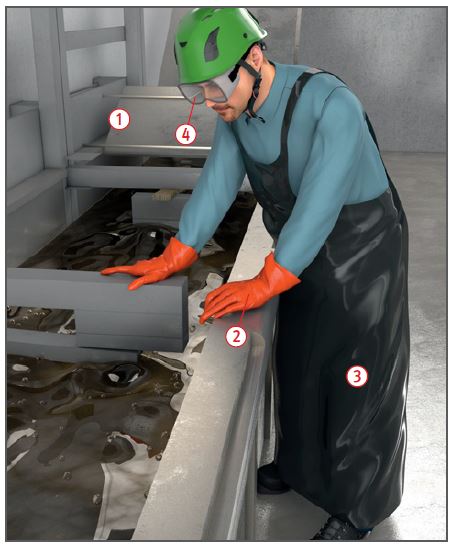 1
4
2
3