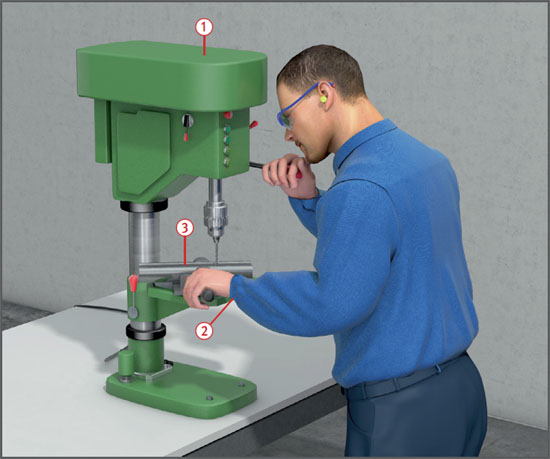 1
3
2