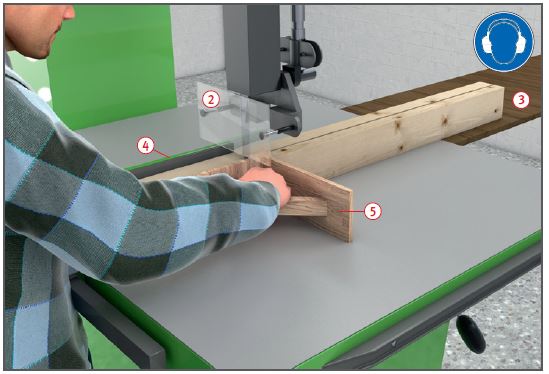 2
3
4
5