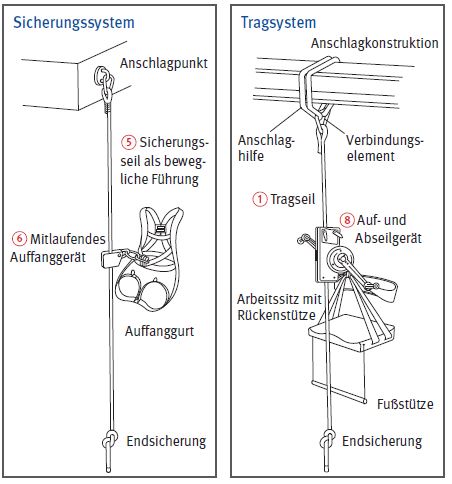 Sicherungssystem

Anschlagpunkt

5 Sicherungsseil als bewegliche Führung

6 Mitlaufendes Auffanggerät

Auffanggurt

Endsicherung

Tragsystem

Anschlagkonstruktion

Anschlaghilfe

Verbindungselement

1 Tragseil

8 Auf- und Abseilgerät

Arbeitssitz mit Rückenstütze

Fußstütze

Endsicherung