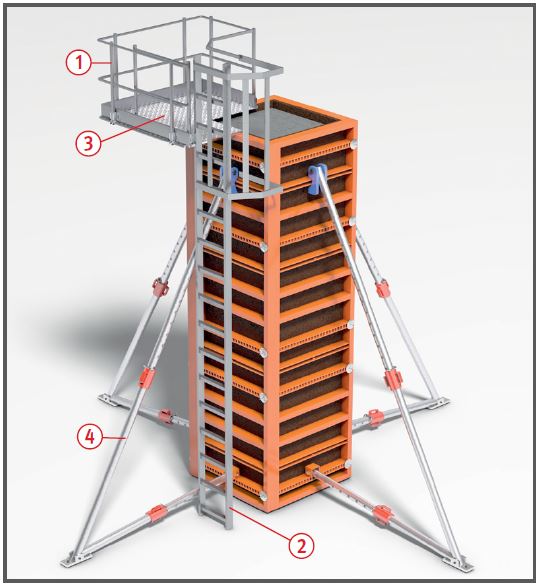 1
3
4
2