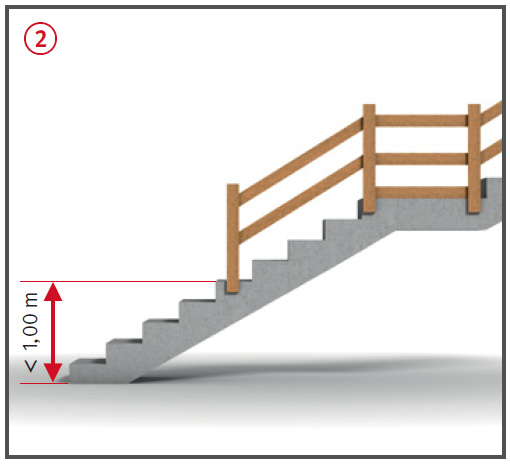 2

< 1,00 m